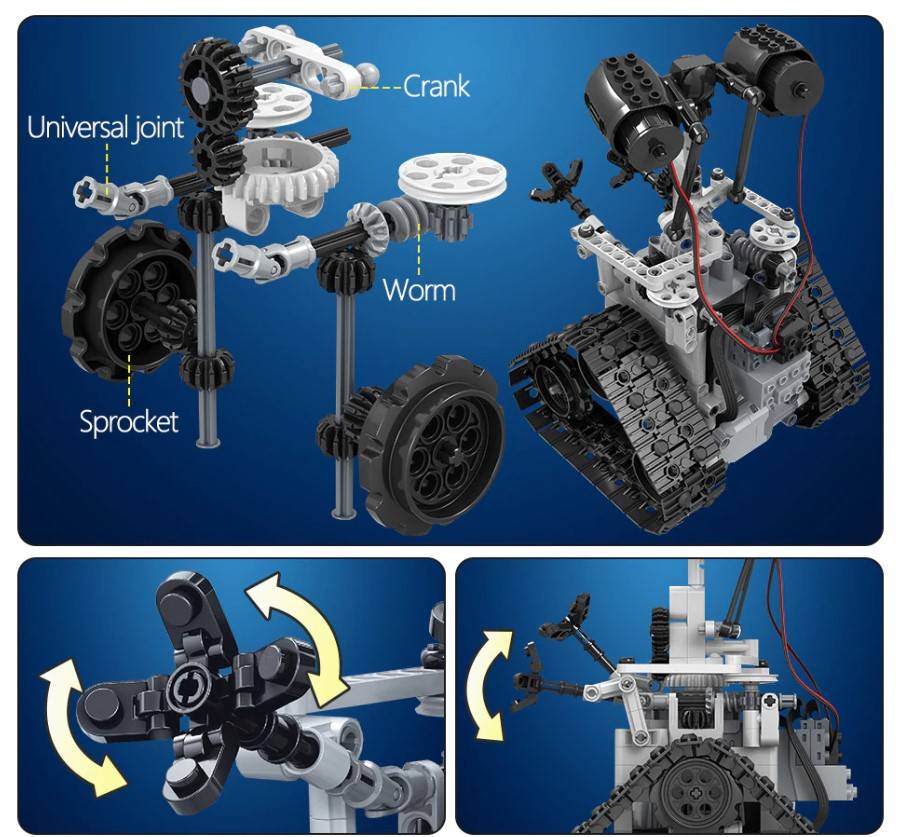 Crank
Universal joint
Worm
Sprocket